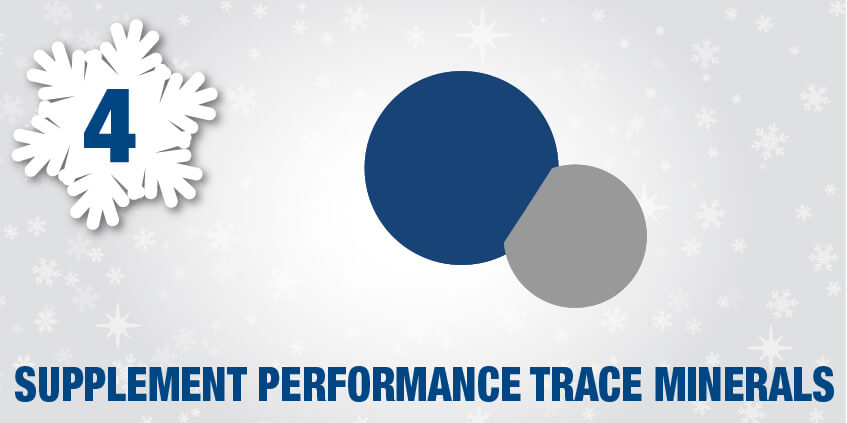 4

SUPPLEMENT PERFORMANCE TRACE MINERALS