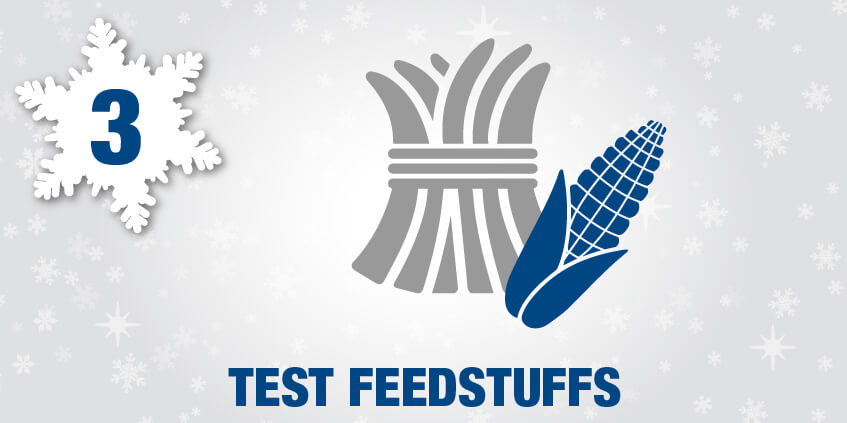 3

TEST FEEDSTUFFS