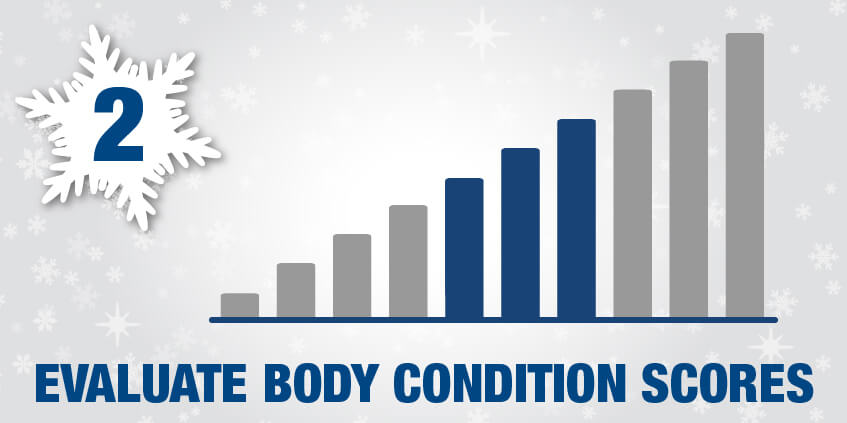 2

EVALUATE BODY CONDITION SCORES