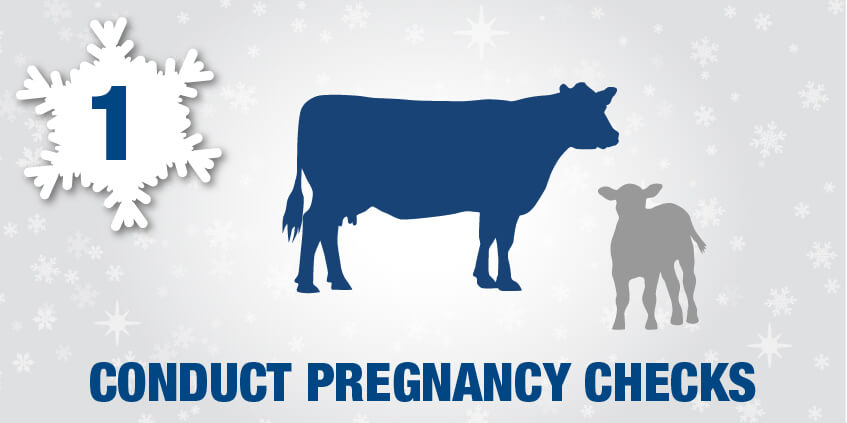 1

CONDUCT PREGNANCY CHECKS