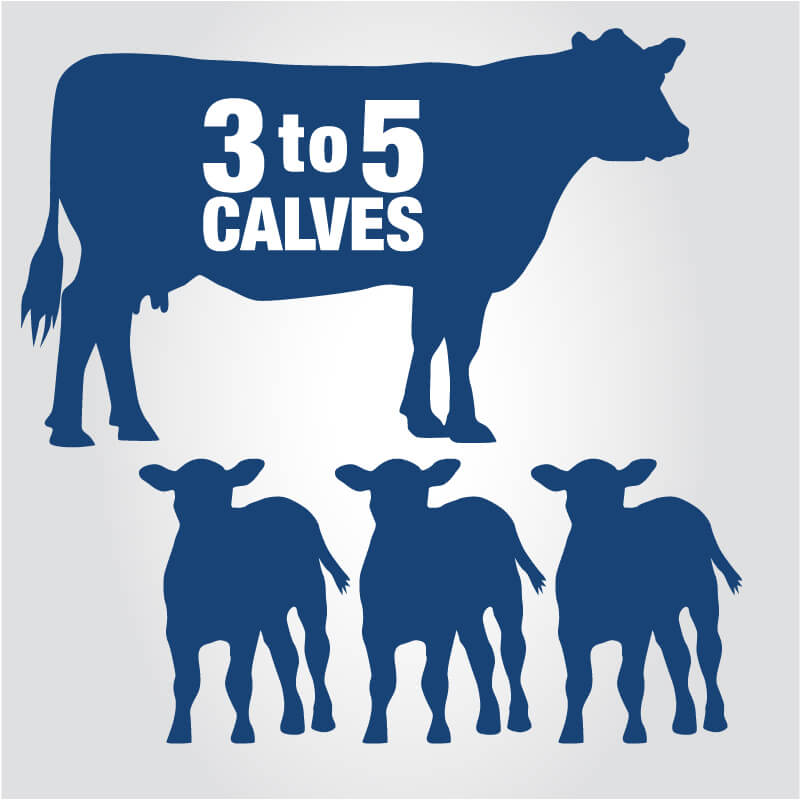 3 to 5
CALVES