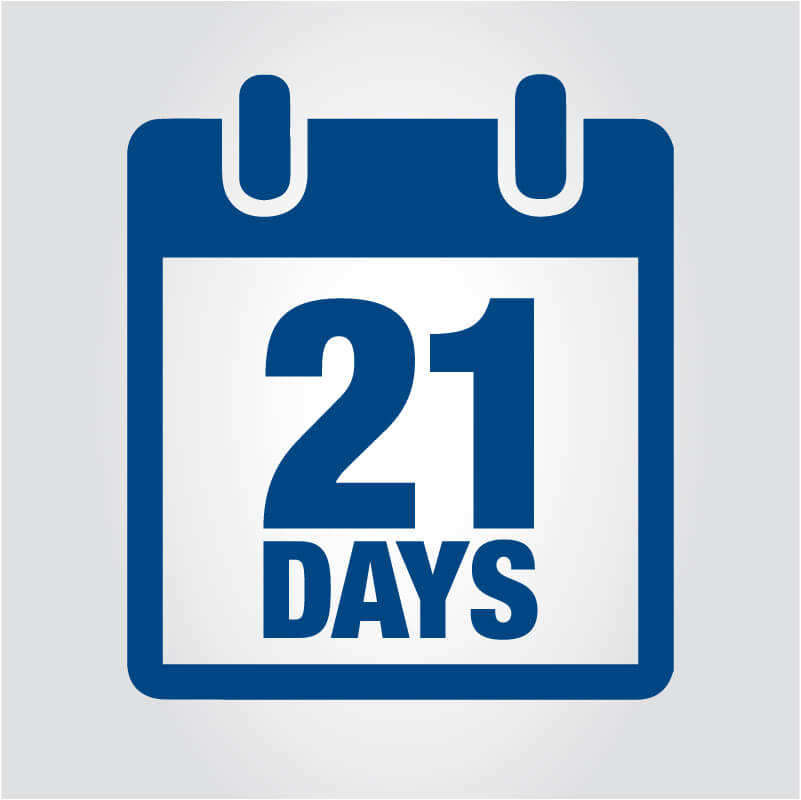 21
DAYS