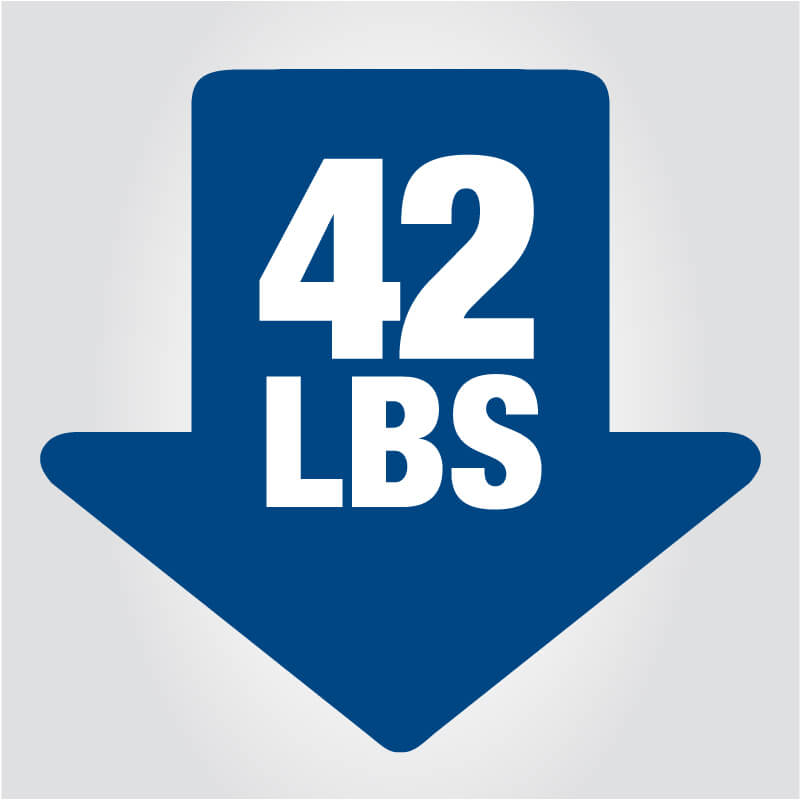 42
LBS